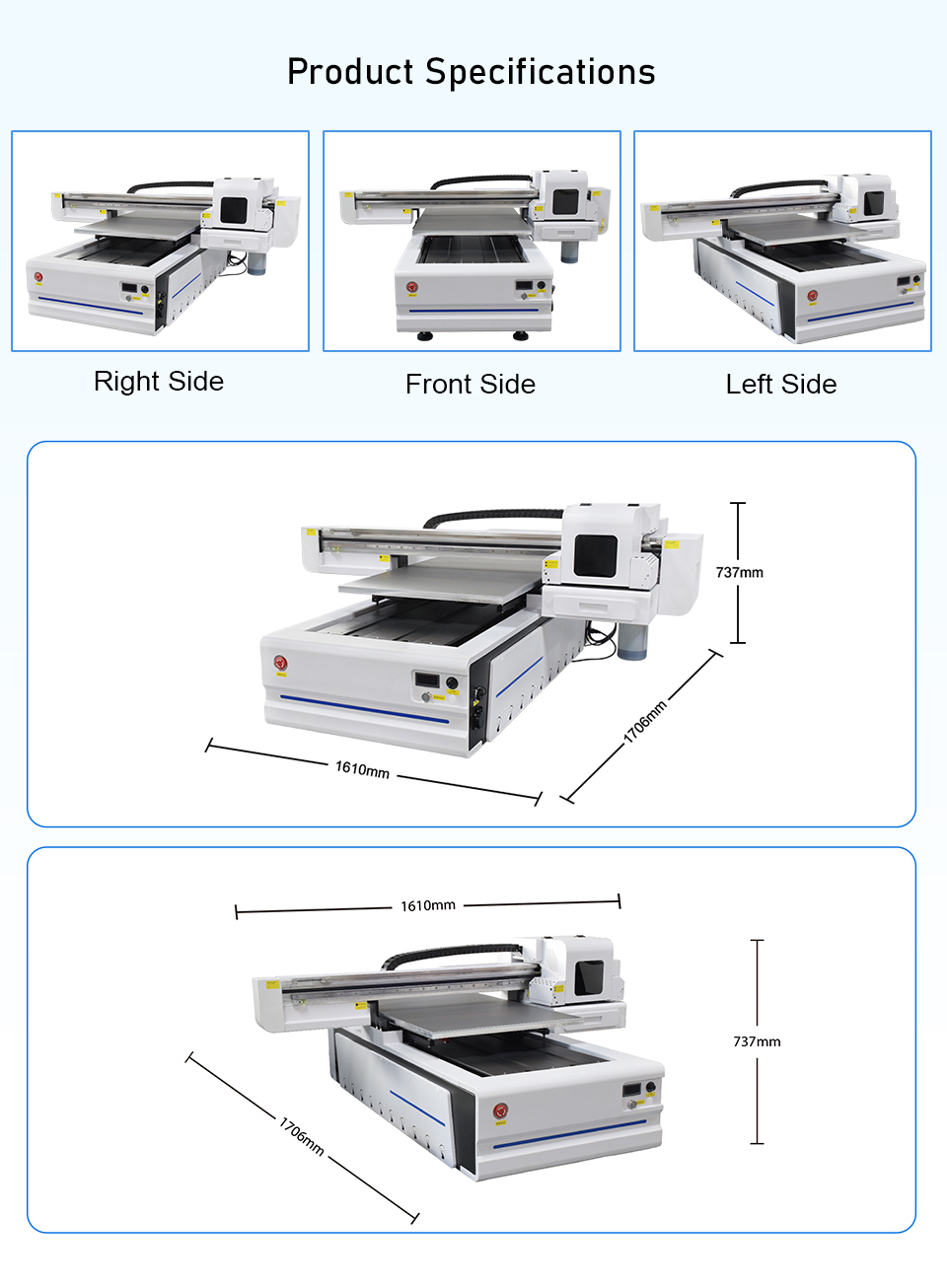 Product Specifications

Right Side

Front Side

Left Side

737mm

1706mm

1610mm

1610mm

737mm

1706mm