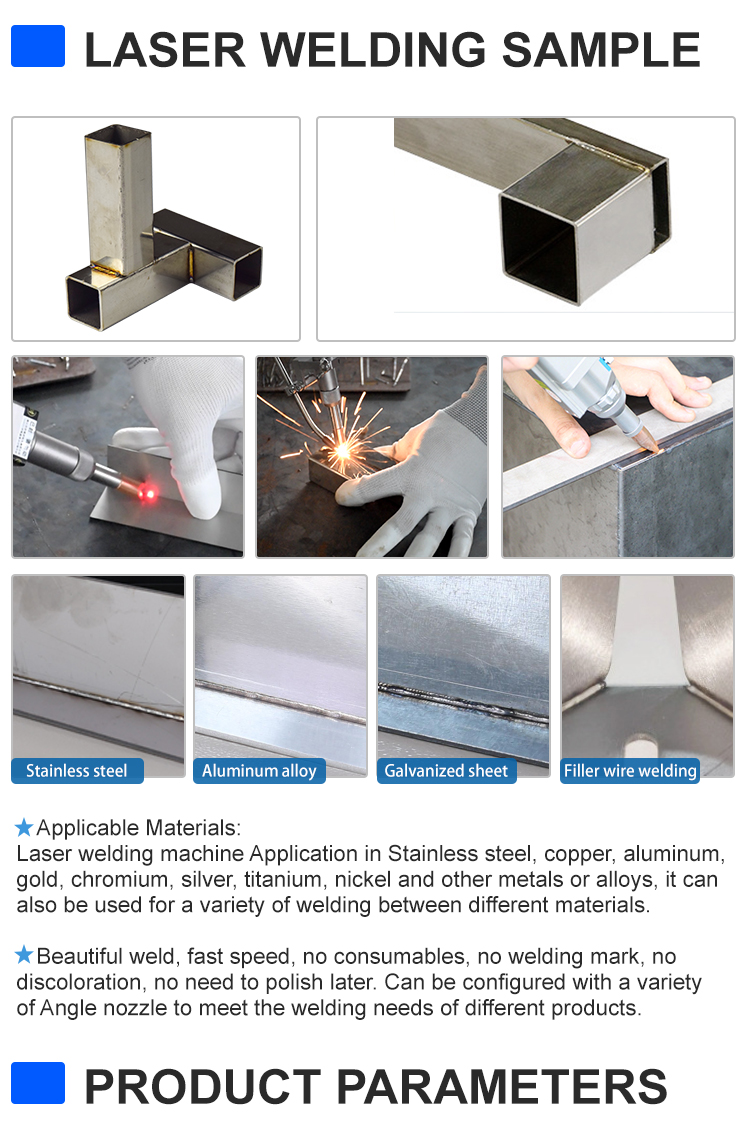 LASER WELDING SAMPLE

Stainless steel

Aluminum alloy

Galvanized sheet

Filler wire welding

★Applicable Materials:
Laser welding machine Application in Stainless steel, copper, aluminum, gold, chromium, silver, titanium, nickel and other metals or alloys, it can also be used for a variety of welding between different materials.

★Beautiful weld, fast speed, no consumables, no welding mark, no discoloration, no need to polish later. Can be configured with a variety of Angle nozzle to meet the welding needs of different products.

PRODUCT PARAMETERS